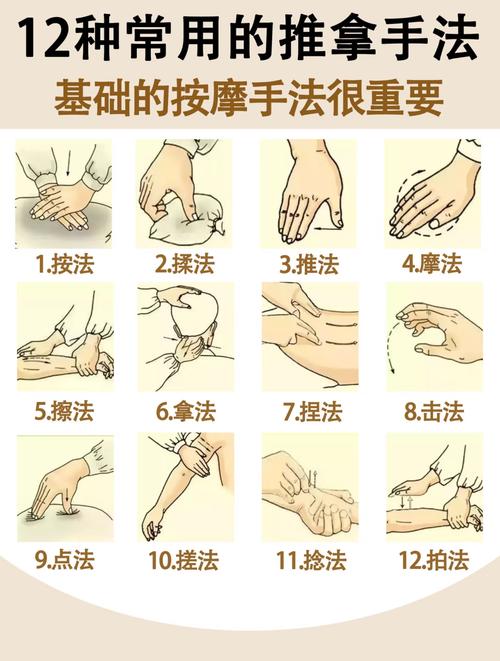 12种常用的推拿手法

基础的按摩手法很重要

1.按法
2.揉法
3.推法
4.摩法
5.擦法
6.拿法
7.捏法
8.击法
9.点法
10.搓法
11.捻法
12.拍法